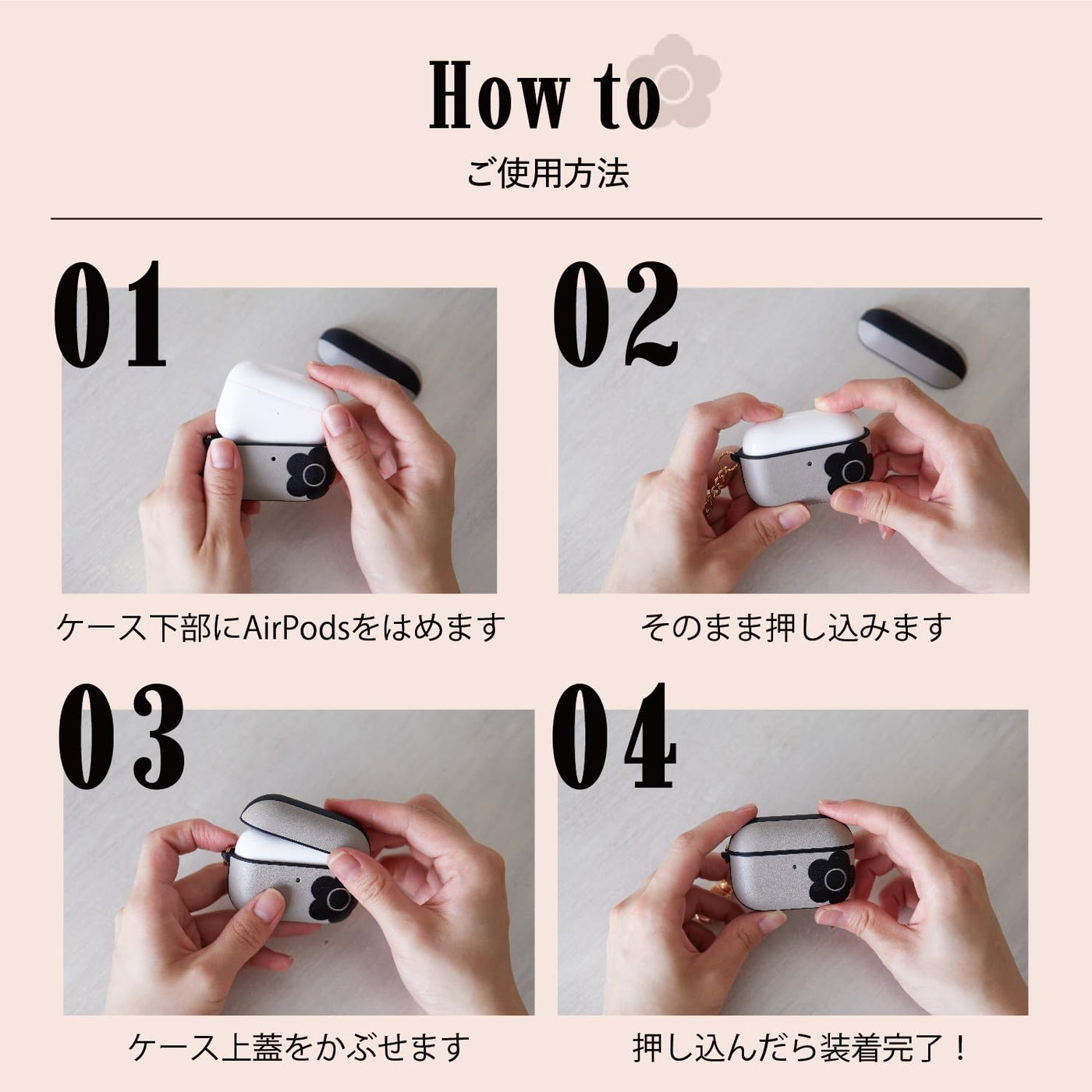 How to

ご使用方法

01

ケース下部にAirPodsをはめます

02

そのまま押し込みます

03

ケース上蓋をかぶせます

04

押し込んだら装着完了！